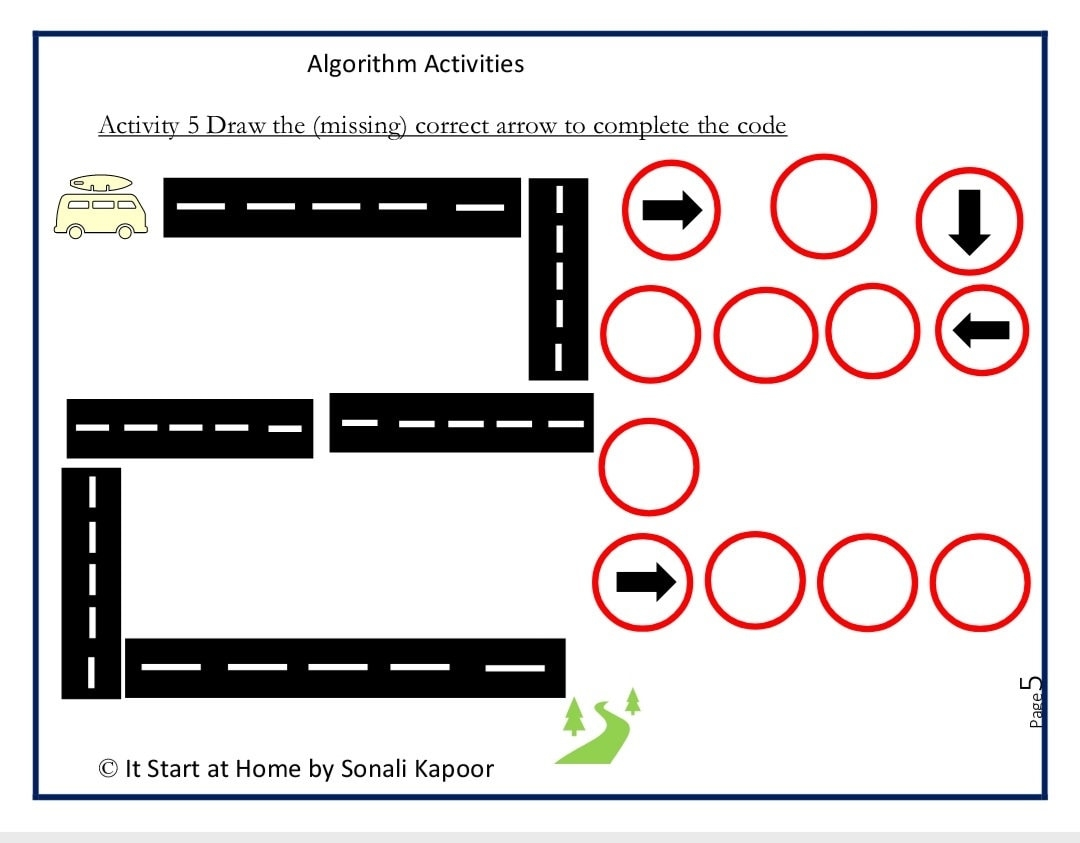 Algorithm Activities

Activity 5 Draw the (missing) correct arrow to complete the code

Page 5

© It Start at Home by Sonali Kapoor