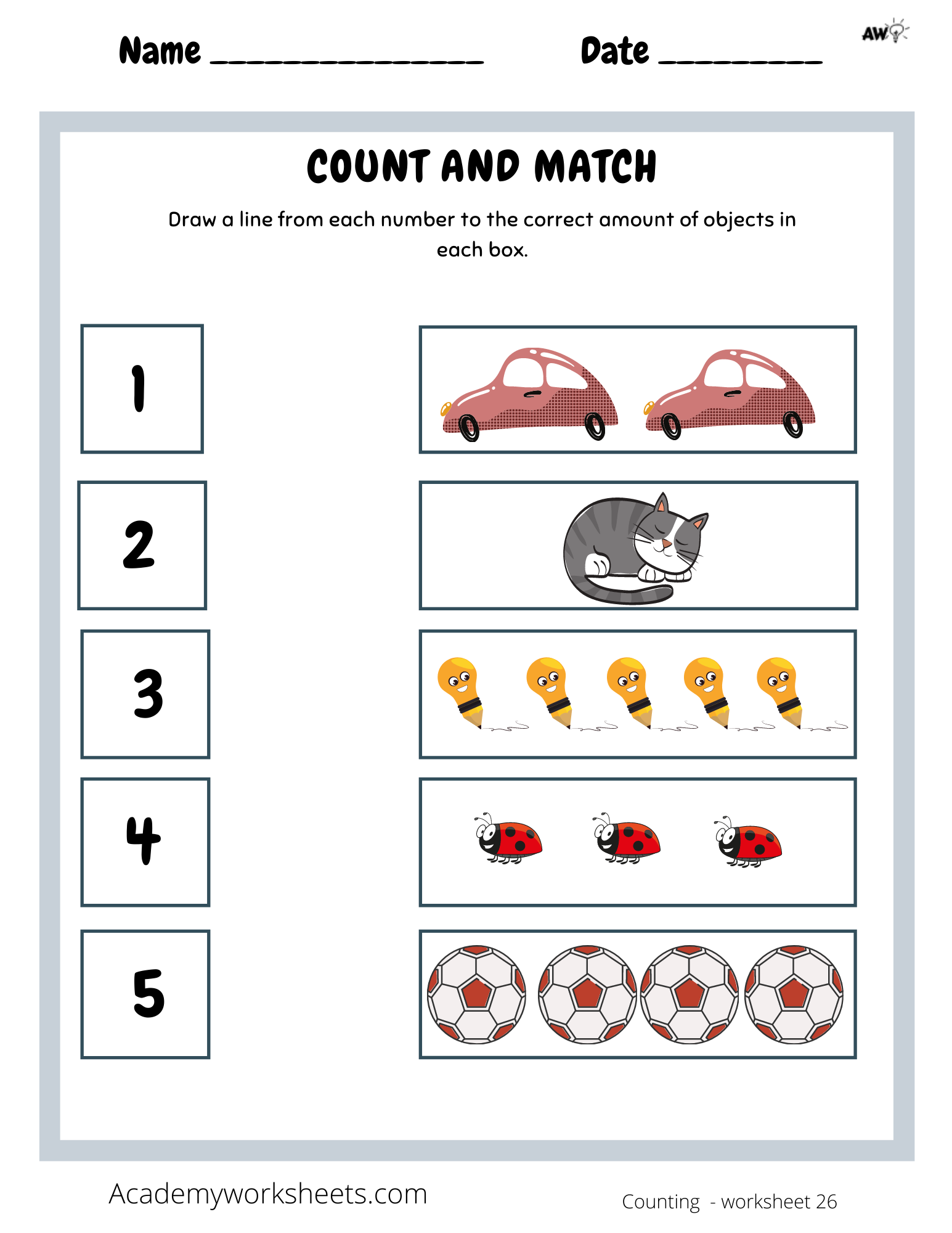 Name ________________ Date __________

AW

COUNT AND MATCH

Draw a line from each number to the correct amount of objects in each box.

1

2

3

4

5

Academyworksheets.com

Counting - worksheet 26