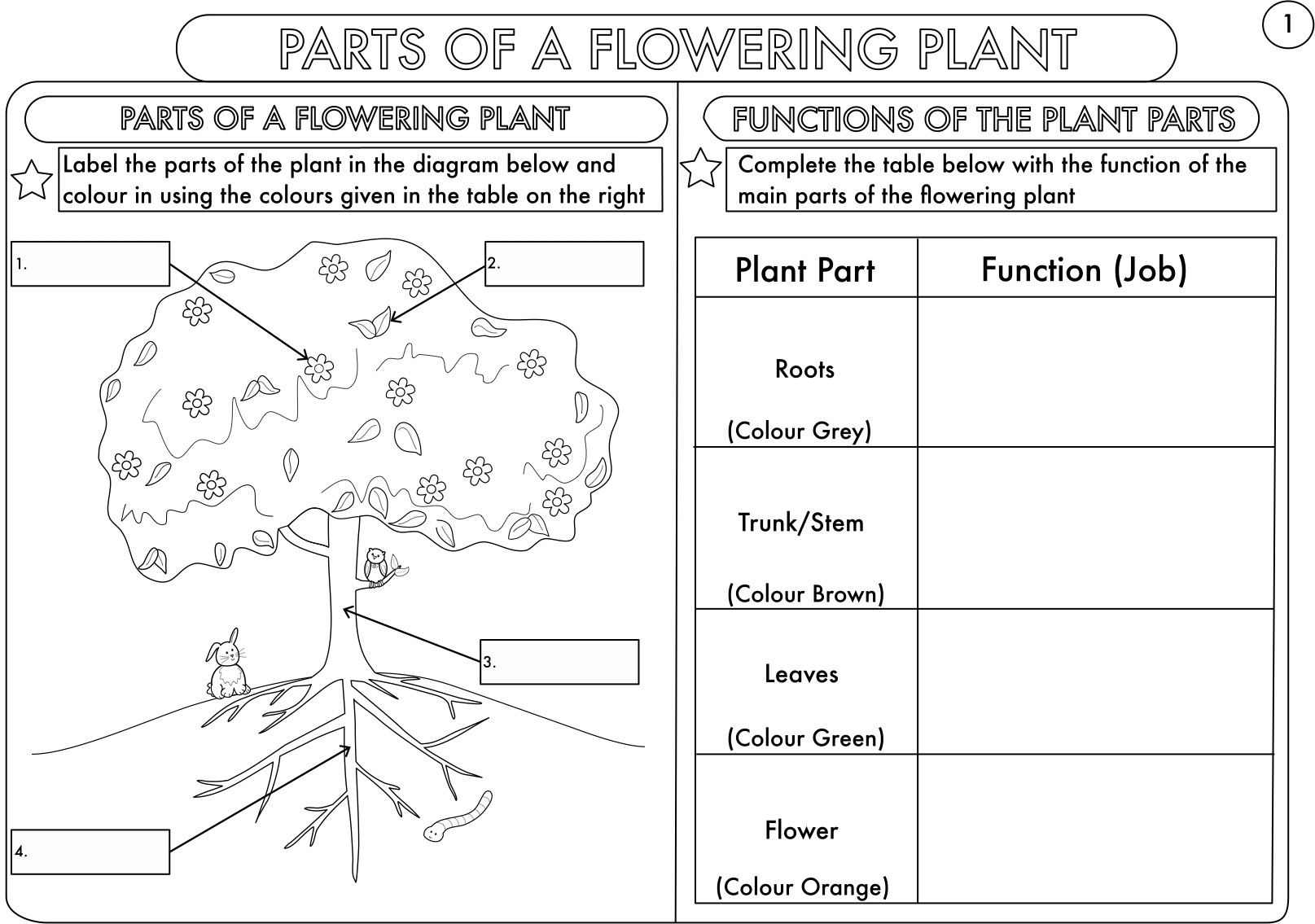 PARTS OF A FLOWERING PLANT

1

PARTS OF A FLOWERING PLANT

Label the parts of the plant in the diagram below and colour in using the colours given in the table on the right

1.

2.

3.

4.

FUNCTIONS OF THE PLANT PARTS

Complete the table below with the function of the main parts of the flowering plant

| Plant Part | Function (Job) |
|---|---|
| Roots (Colour Grey) | |
| Trunk/Stem (Colour Brown) | |
| Leaves (Colour Green) | |
| Flower (Colour Orange) | |