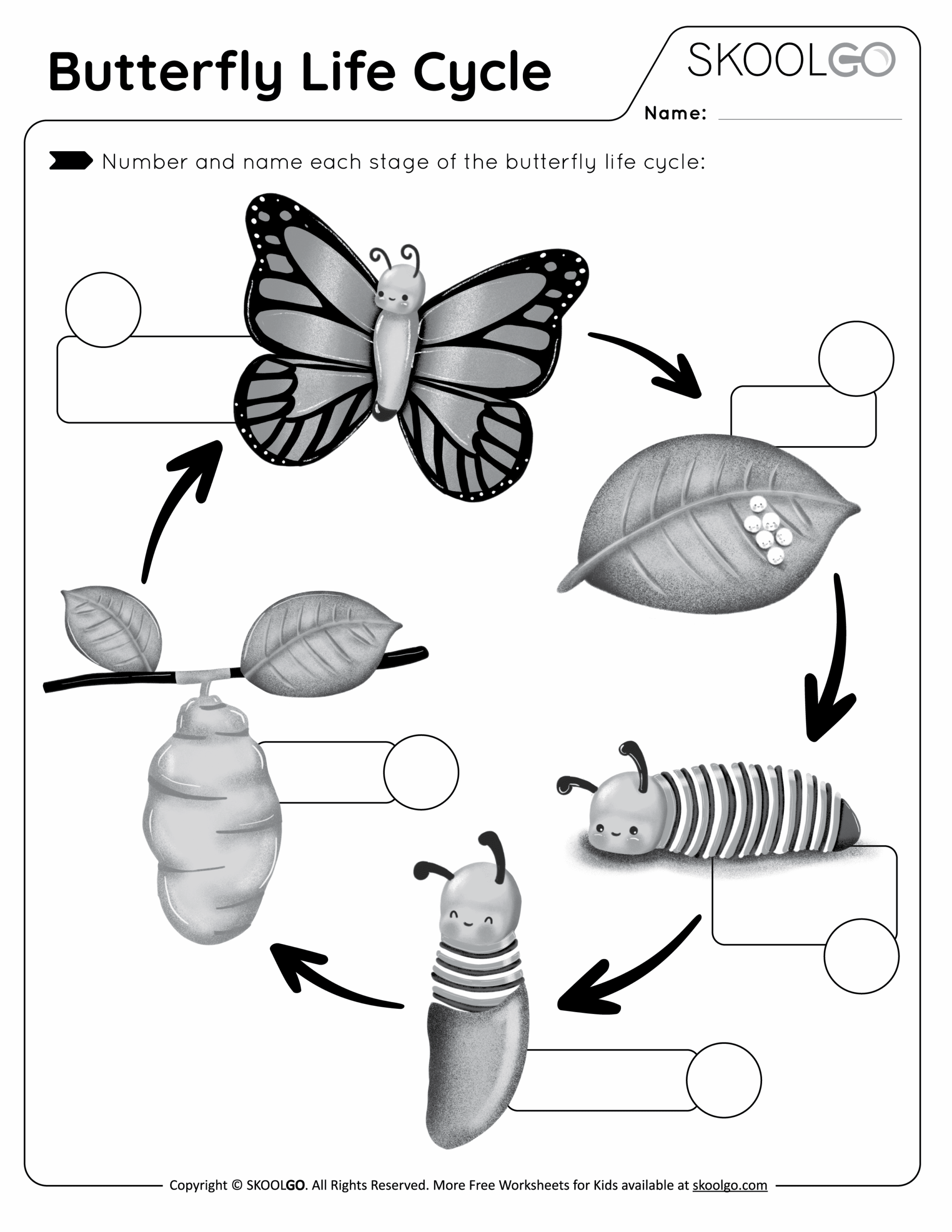 Butterfly Life Cycle

SKOOLGO

Name:

Number and name each stage of the butterfly life cycle:

Copyright © SKOOLGO. All Rights Reserved. More Free Worksheets for Kids available at skoolgo.com