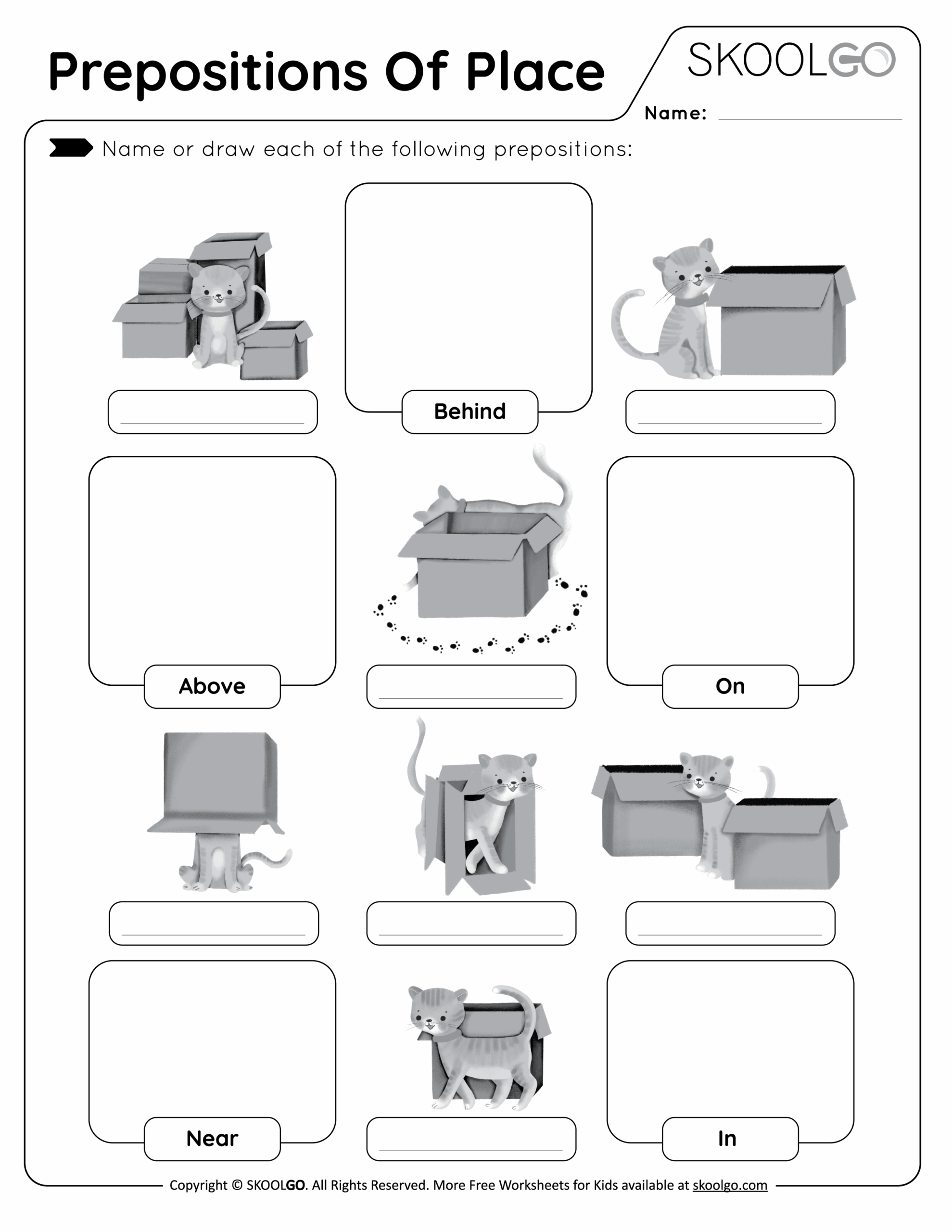 Prepositions Of Place

SKOOLGO

Name:

Name or draw each of the following prepositions:

Behind

Above

On

Near

In

Copyright © SKOOLGO. All Rights Reserved. More Free Worksheets for Kids available at skoolgo.com