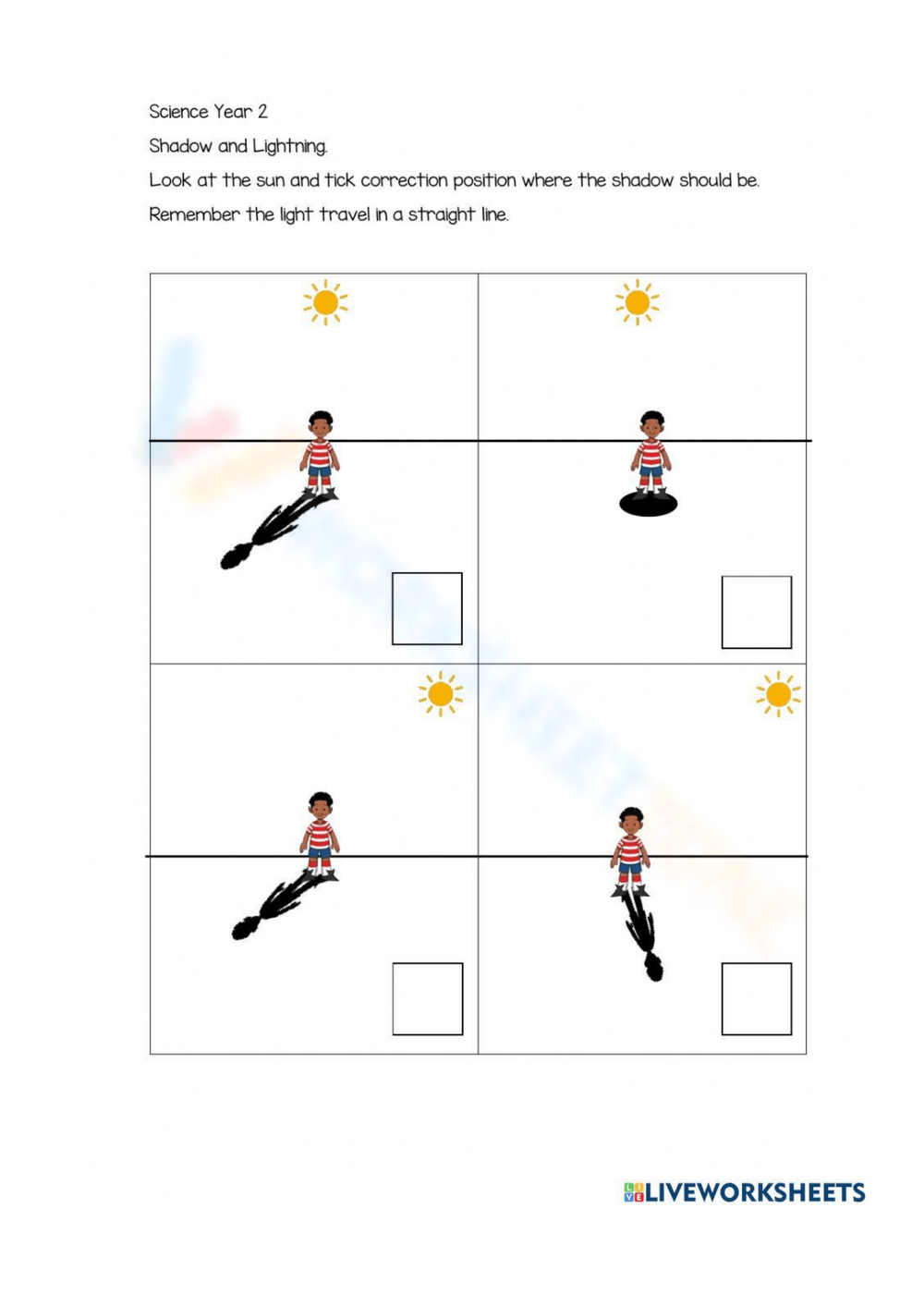 Science Year 2

Shadow and Lightning.

Look at the sun and tick correction position where the shadow should be.

Remember the light travel in a straight line.

LIVEWORKSHEETS