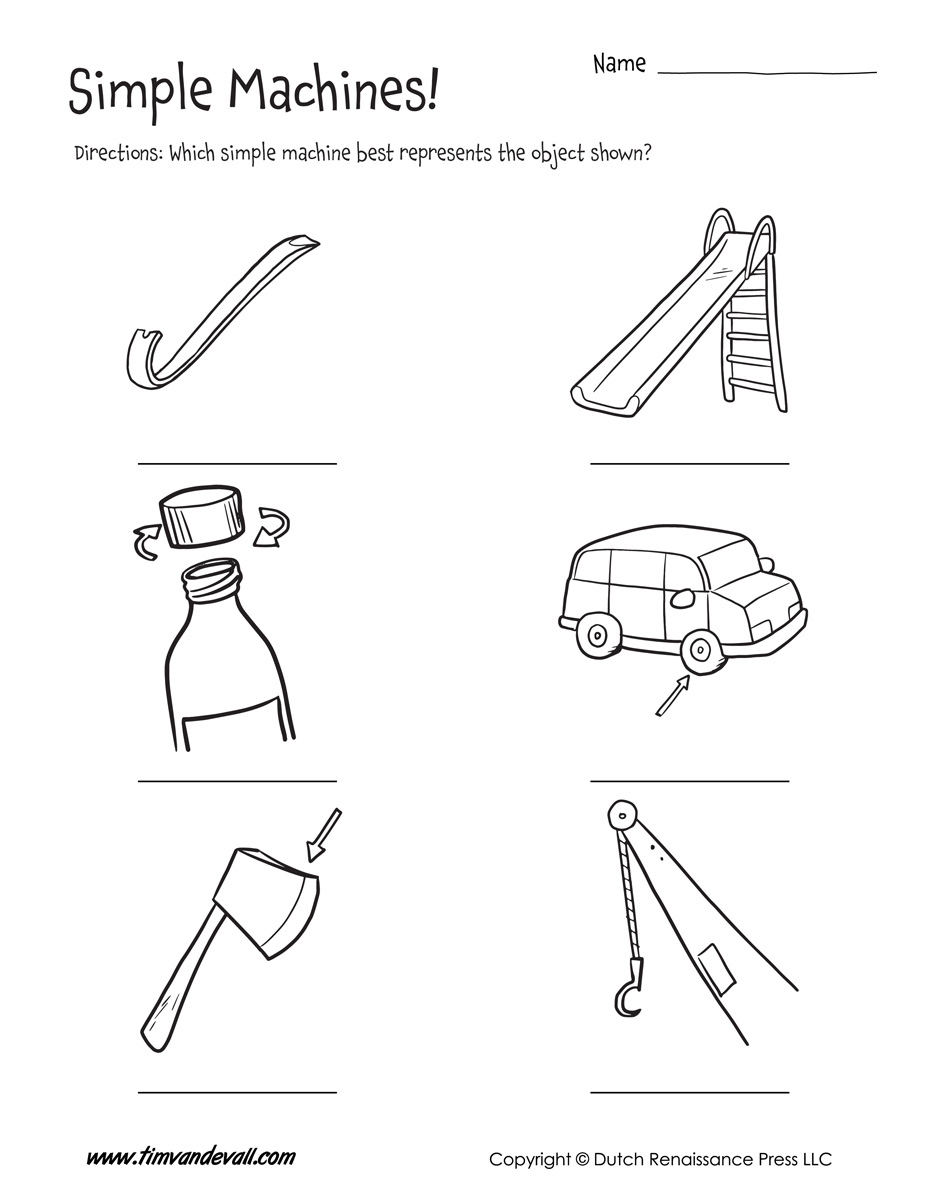 Simple Machines!

Name ________________

Directions: Which simple machine best represents the object shown?

www.timvandevall.com

Copyright © Dutch Renaissance Press LLC