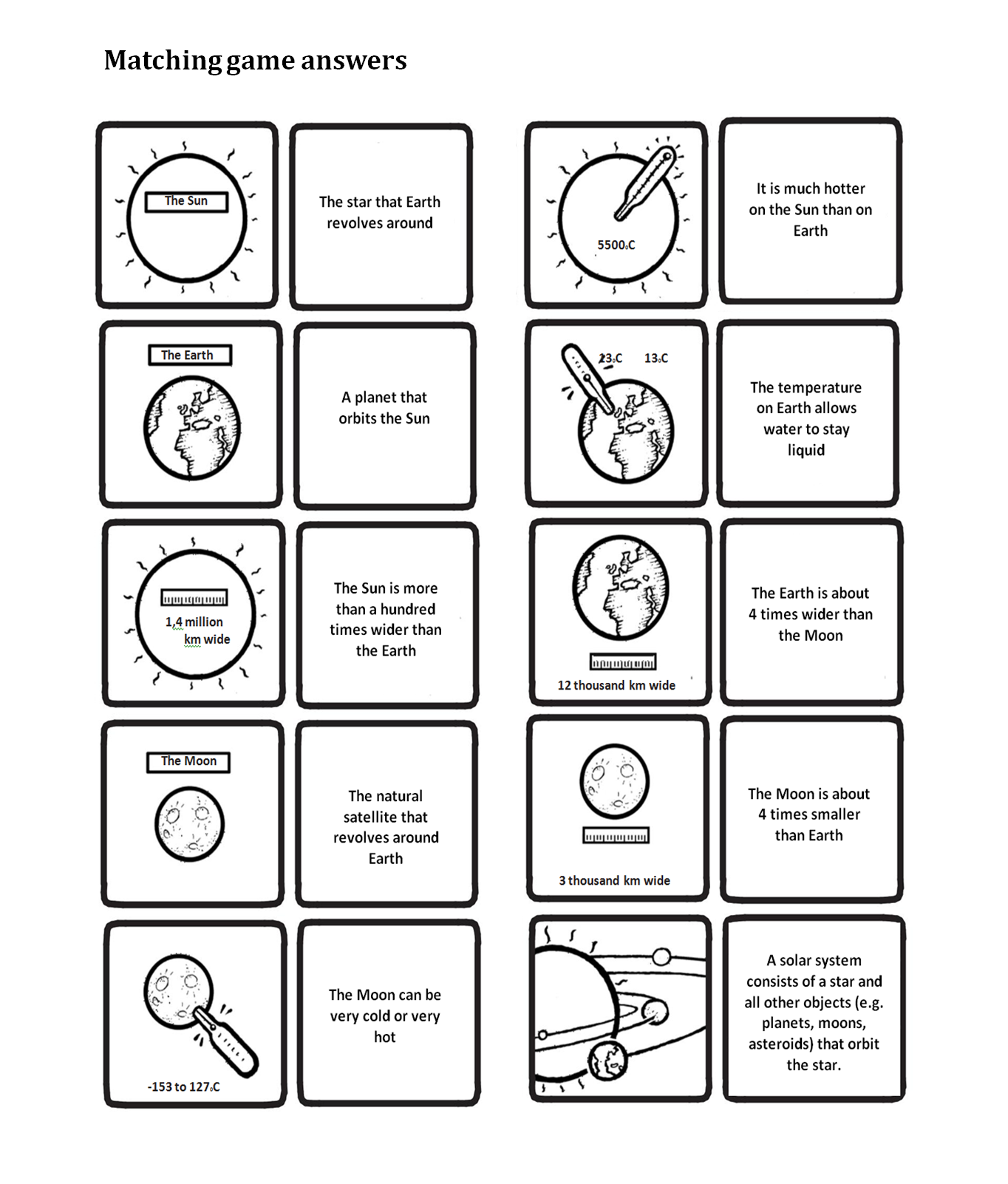 Matching game answers

The Sun

The star that Earth revolves around

5500°C

It is much hotter on the Sun than on Earth

The Earth

A planet that orbits the Sun

23°C 13°C

The temperature on Earth allows water to stay liquid

1,4 million km wide

The Sun is more than a hundred times wider than the Earth

12 thousand km wide

The Earth is about 4 times wider than the Moon

The Moon

The natural satellite that revolves around Earth

3 thousand km wide

The Moon is about 4 times smaller than Earth

-153 to 127°C

The Moon can be very cold or very hot

A solar system consists of a star and all other objects (e.g. planets, moons, asteroids) that orbit the star.