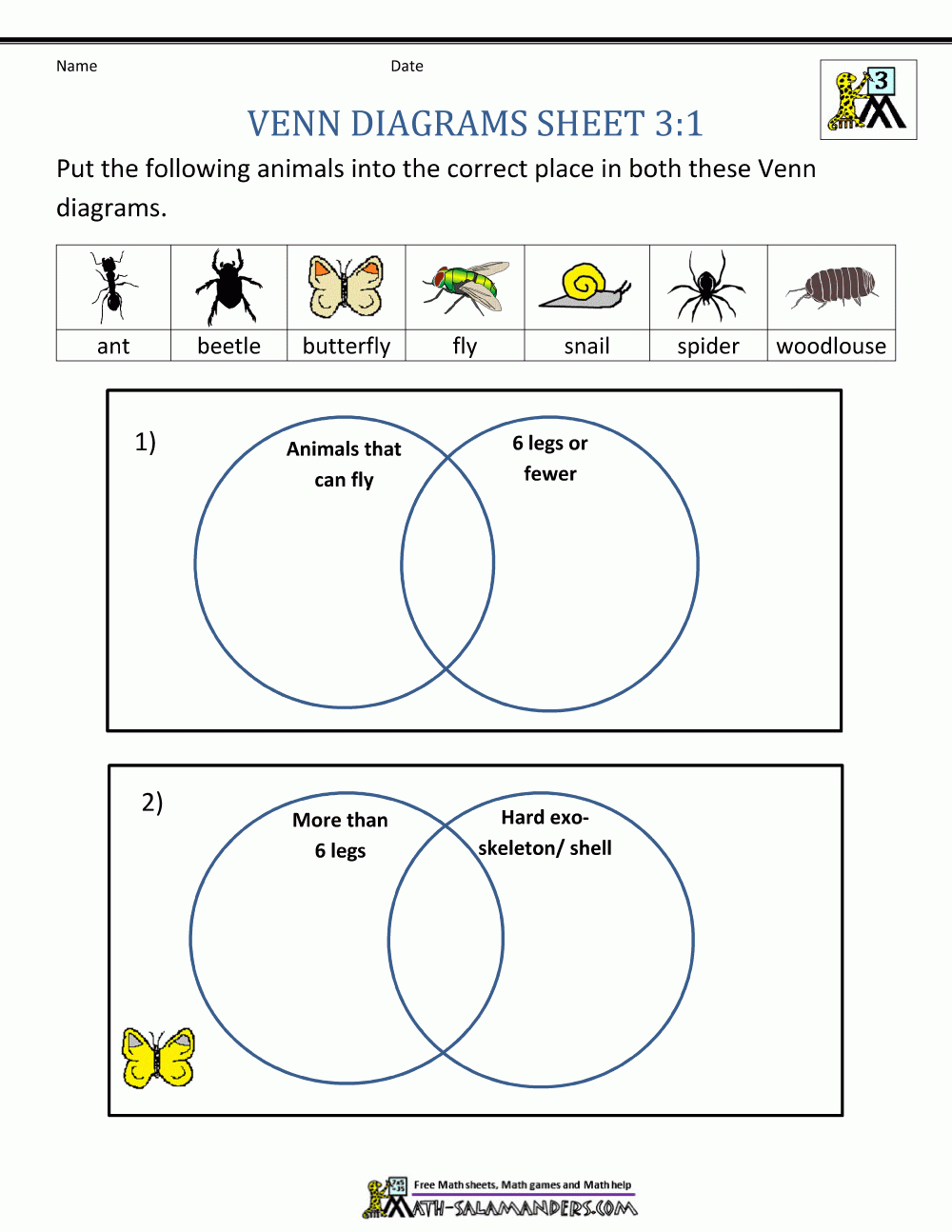 Name

Date

3

VENN DIAGRAMS SHEET 3:1

Put the following animals into the correct place in both these Venn diagrams.

| ant | beetle | butterfly | fly | snail | spider | woodlouse |
|---|---|---|---|---|---|---|

1)

Animals that can fly

6 legs or fewer

2)

More than 6 legs

Hard exo-skeleton/ shell

Free Math sheets, Math games and Math help

MATH-SALAMANDERS.COM