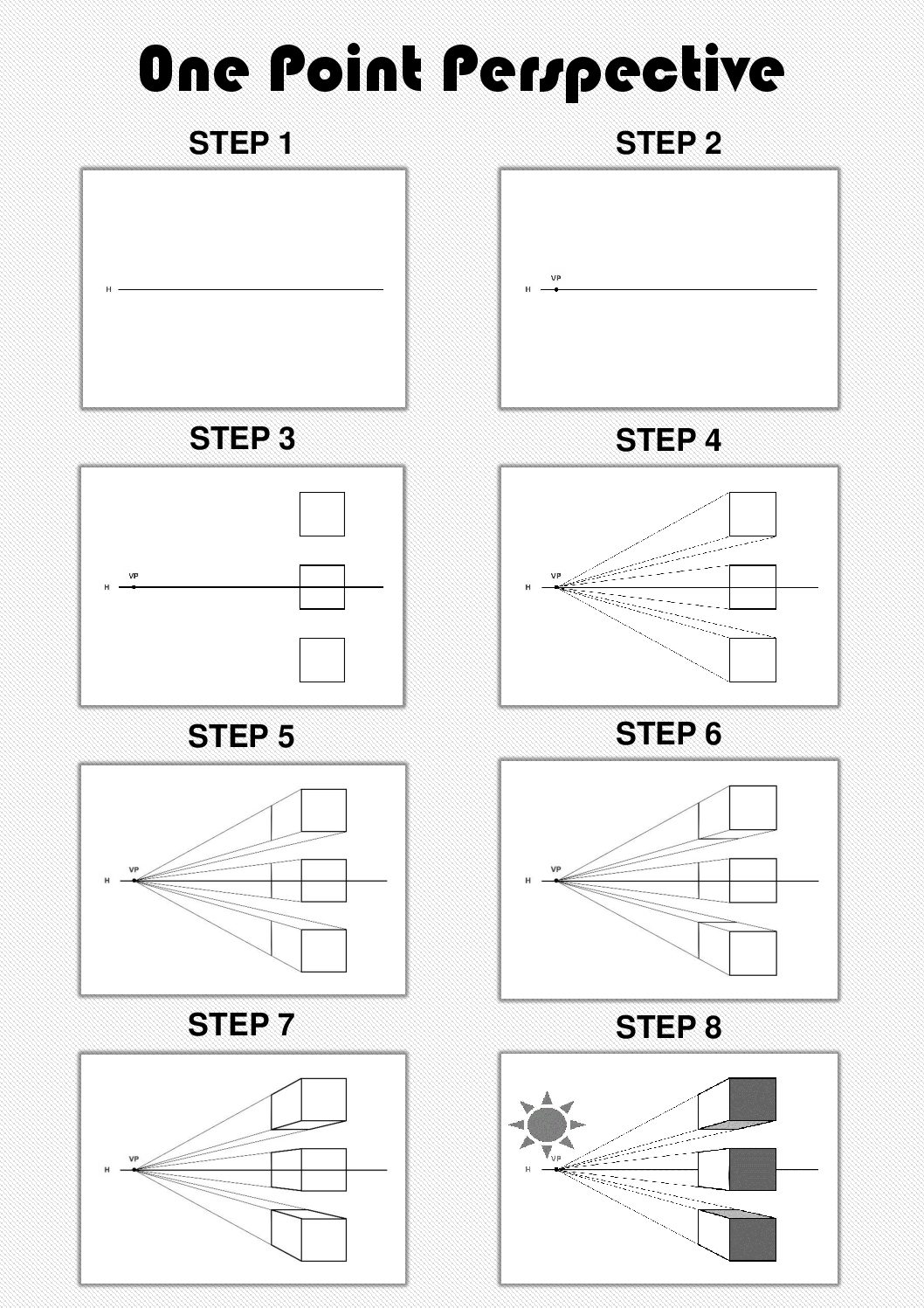 One Point Perspective

STEP 1

H

STEP 2

VP
H

STEP 3

VP
H

STEP 4

VP
H

STEP 5

VP
H

STEP 6

VP
H

STEP 7

VP
H

STEP 8

VP
H