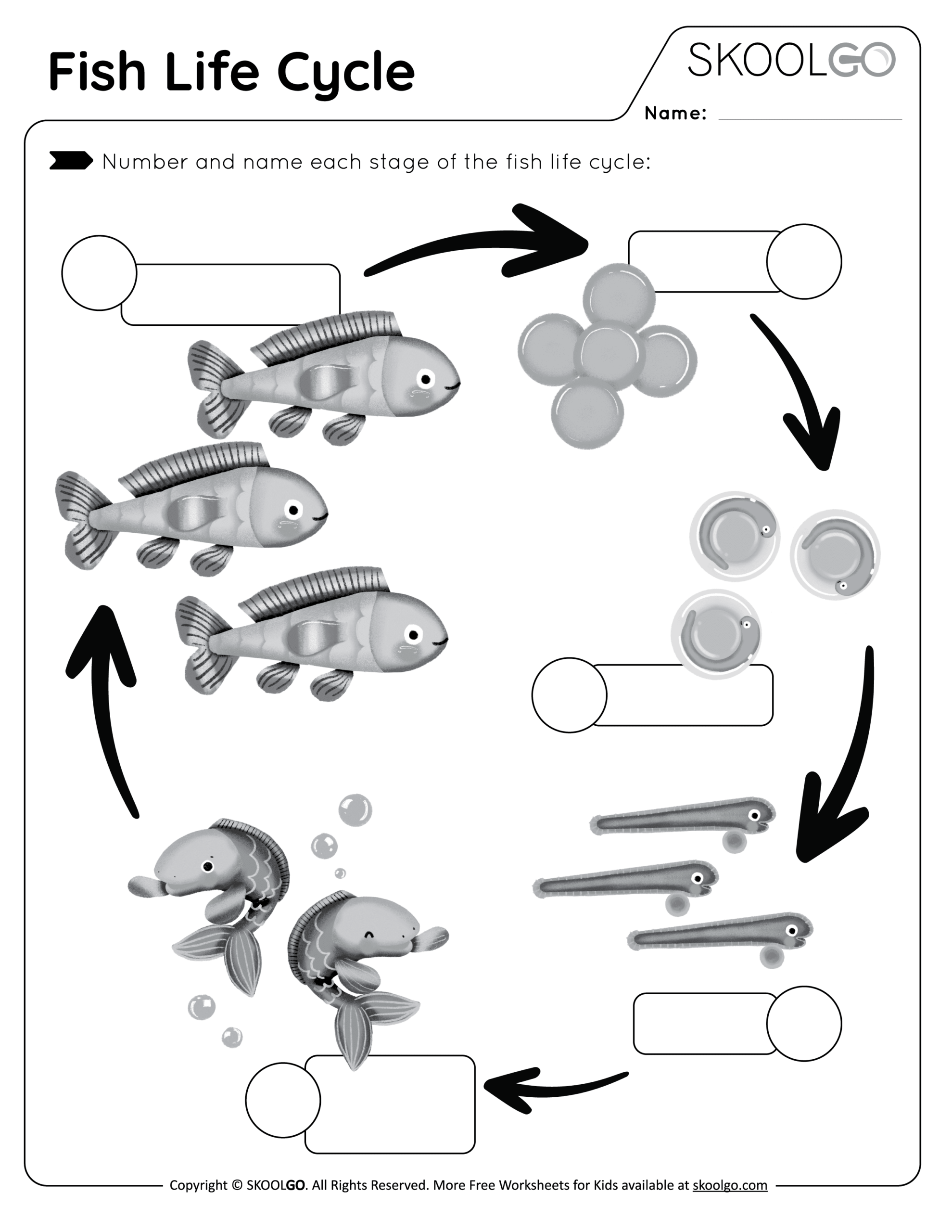 Fish Life Cycle

SKOOLGO

Name:

Number and name each stage of the fish life cycle:

Copyright © SKOOLGO. All Rights Reserved. More Free Worksheets for Kids available at skoolgo.com