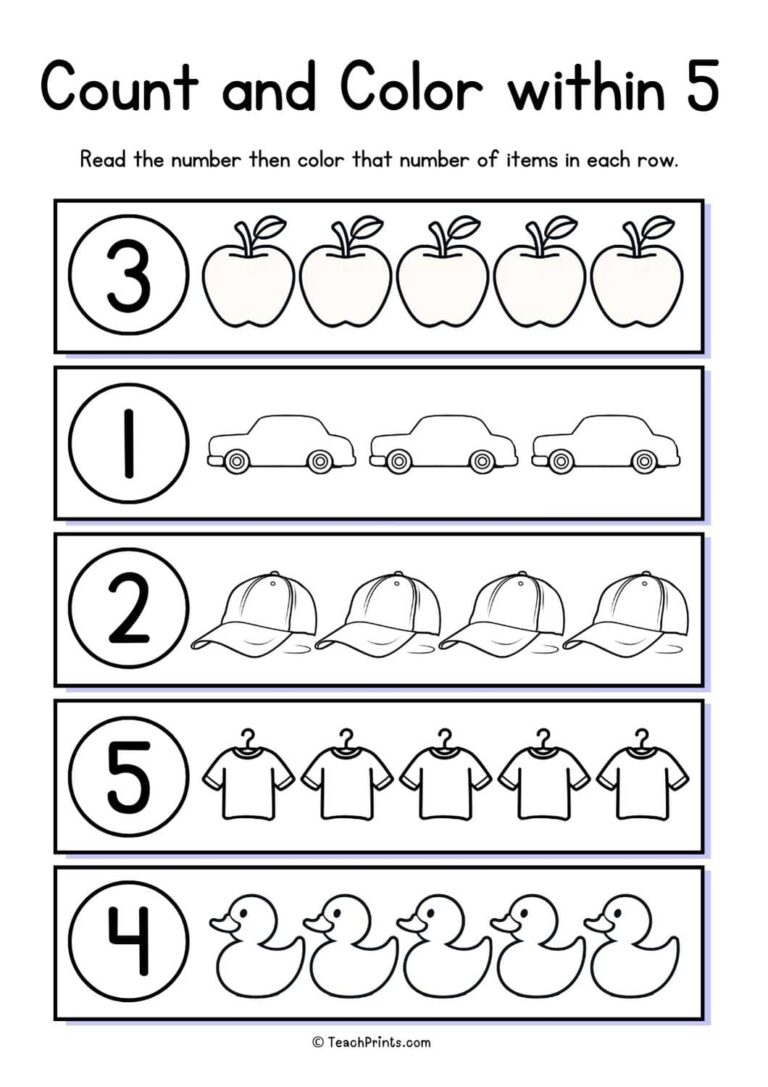 Count and Color within 5

Read the number then color that number of items in each row.

3

1

2

5

4

© TeachPrints.com