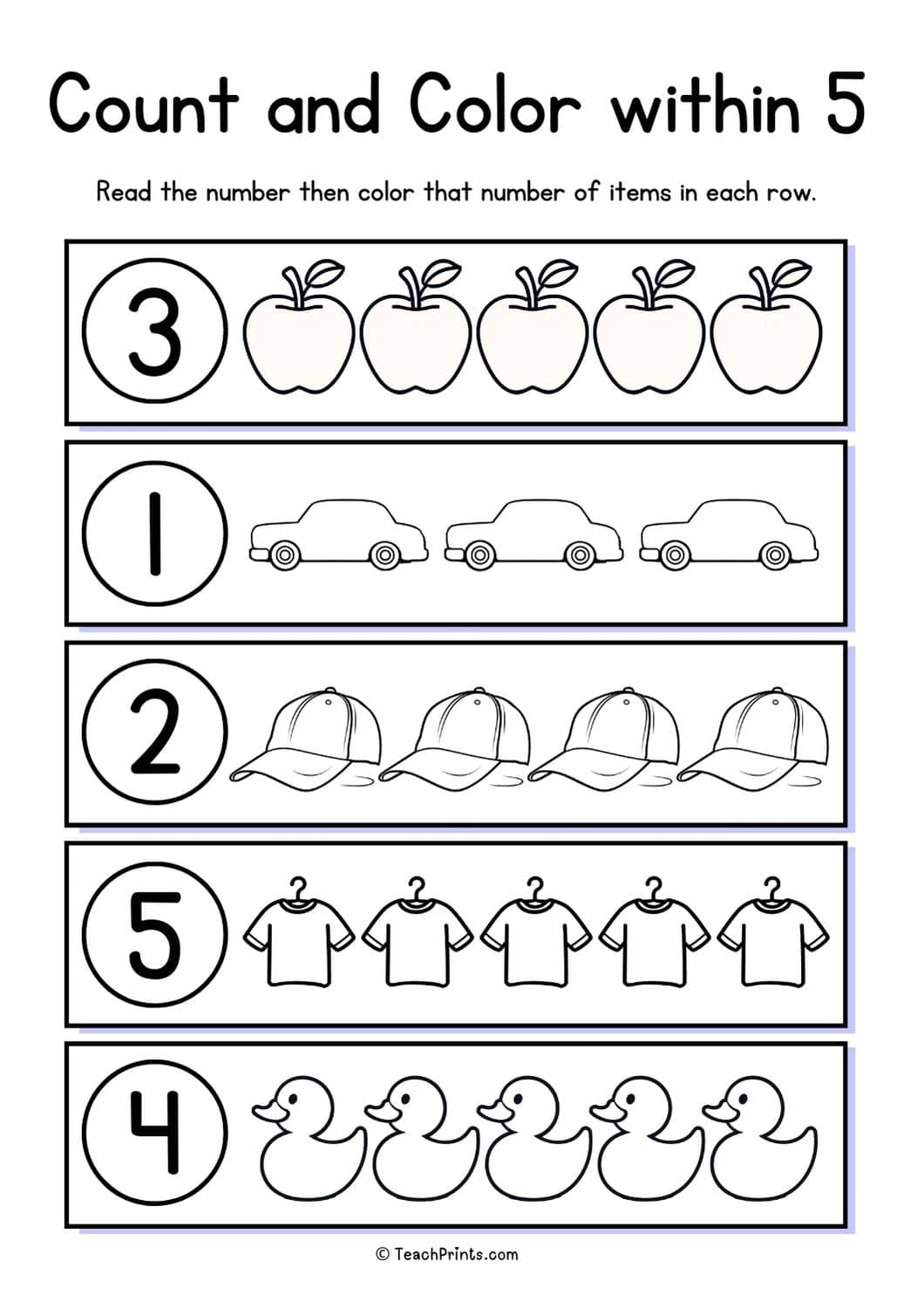 Count and Color within 5

Read the number then color that number of items in each row.

3

1

2

5

4

© TeachPrints.com