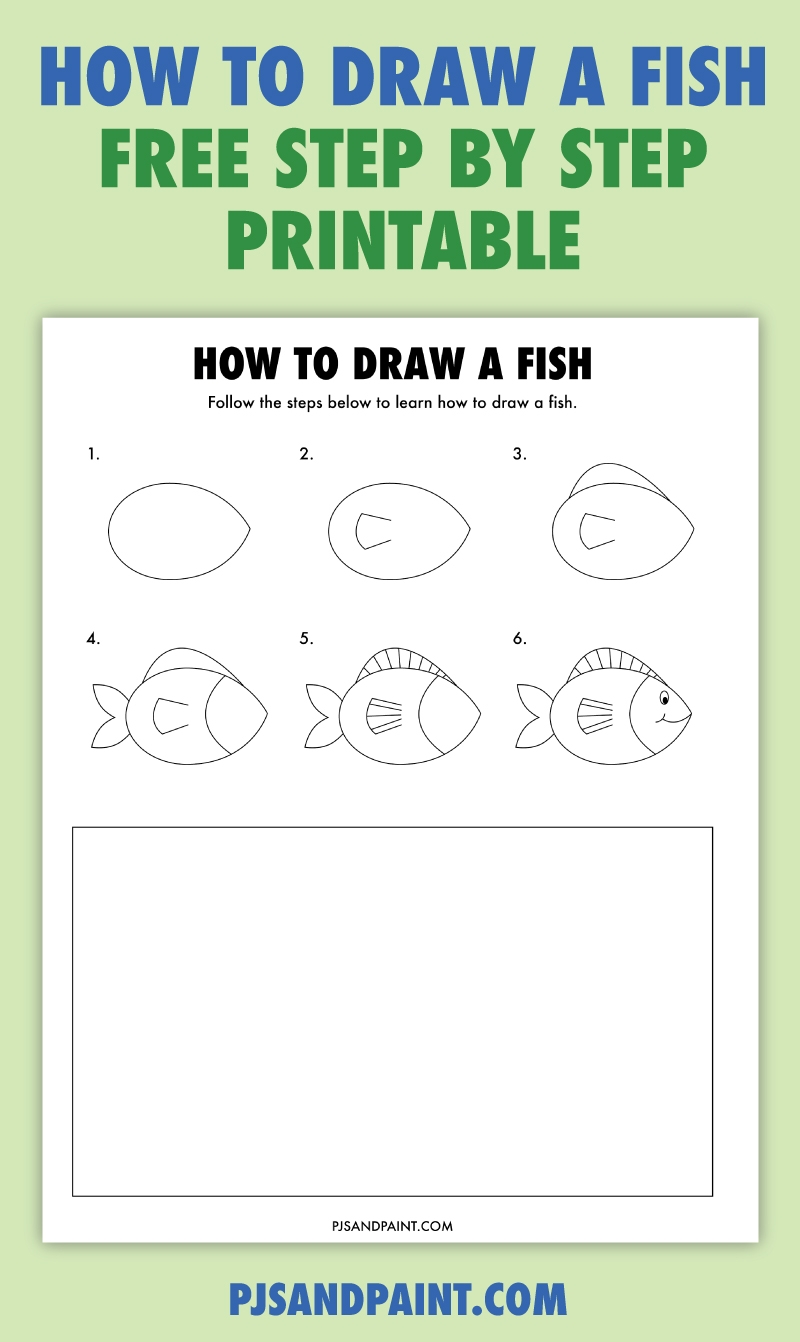 HOW TO DRAW A FISH
FREE STEP BY STEP PRINTABLE

HOW TO DRAW A FISH

Follow the steps below to learn how to draw a fish.

1.

2.

3.

4.

5.

6.

PJSANDPAINT.COM

PJSANDPAINT.COM