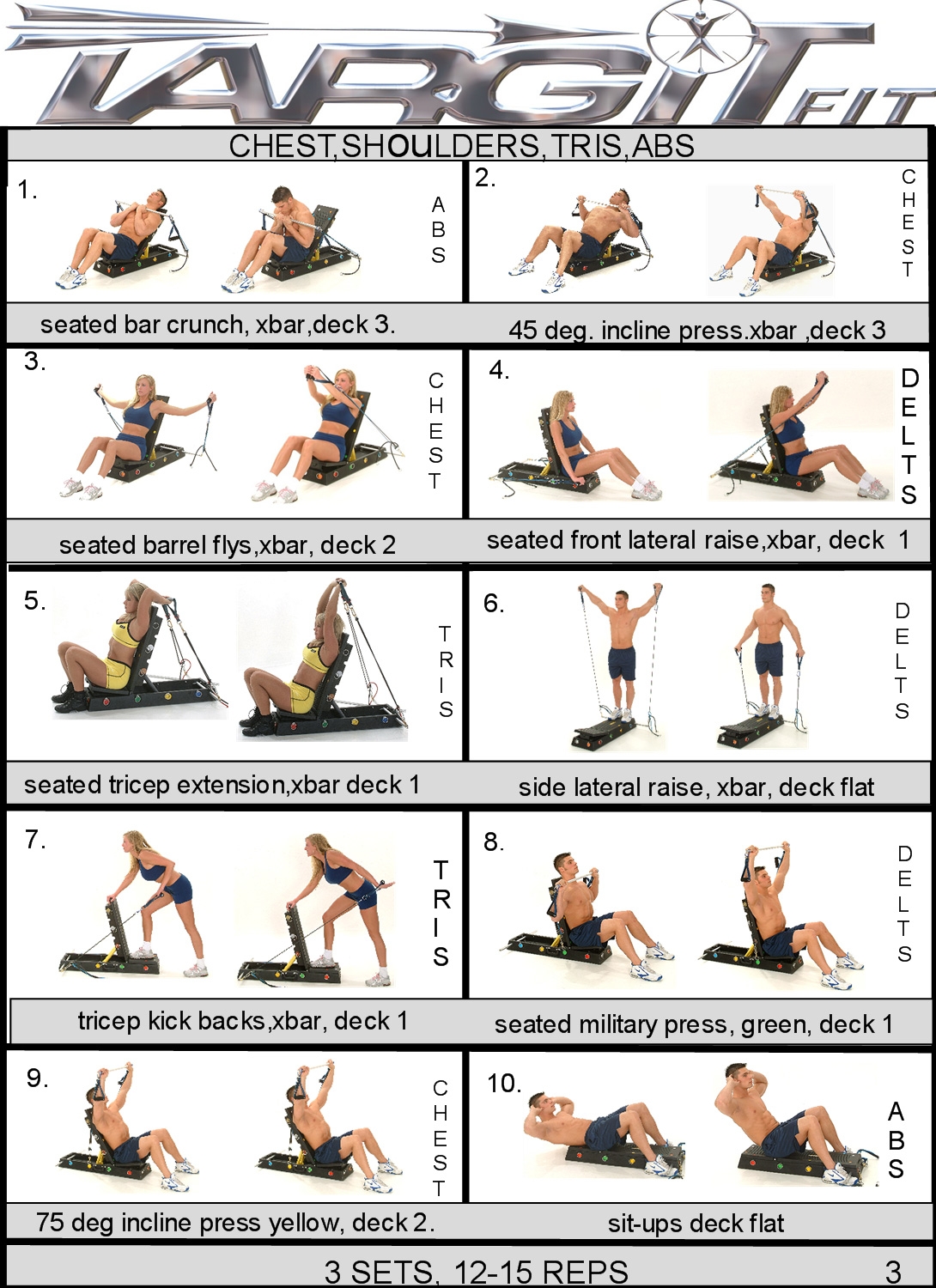 TARGIT FIT

CHEST,SHOULDERS,TRIS,ABS

1.
ABS
seated bar crunch, xbar,deck 3.

2.
CHEST
45 deg. incline press.xbar ,deck 3

3.
CHEST
seated barrel flys,xbar, deck 2

4.
DELTS
seated front lateral raise,xbar, deck 1

5.
TRIS
seated tricep extension,xbar deck 1

6.
DELTS
side lateral raise, xbar, deck flat

7.
TRIS
tricep kick backs,xbar, deck 1

8.
DELTS
seated military press, green, deck 1

9.
CHEST
75 deg incline press yellow, deck 2.

10.
ABS
sit-ups deck flat

3 SETS, 12-15 REPS 3