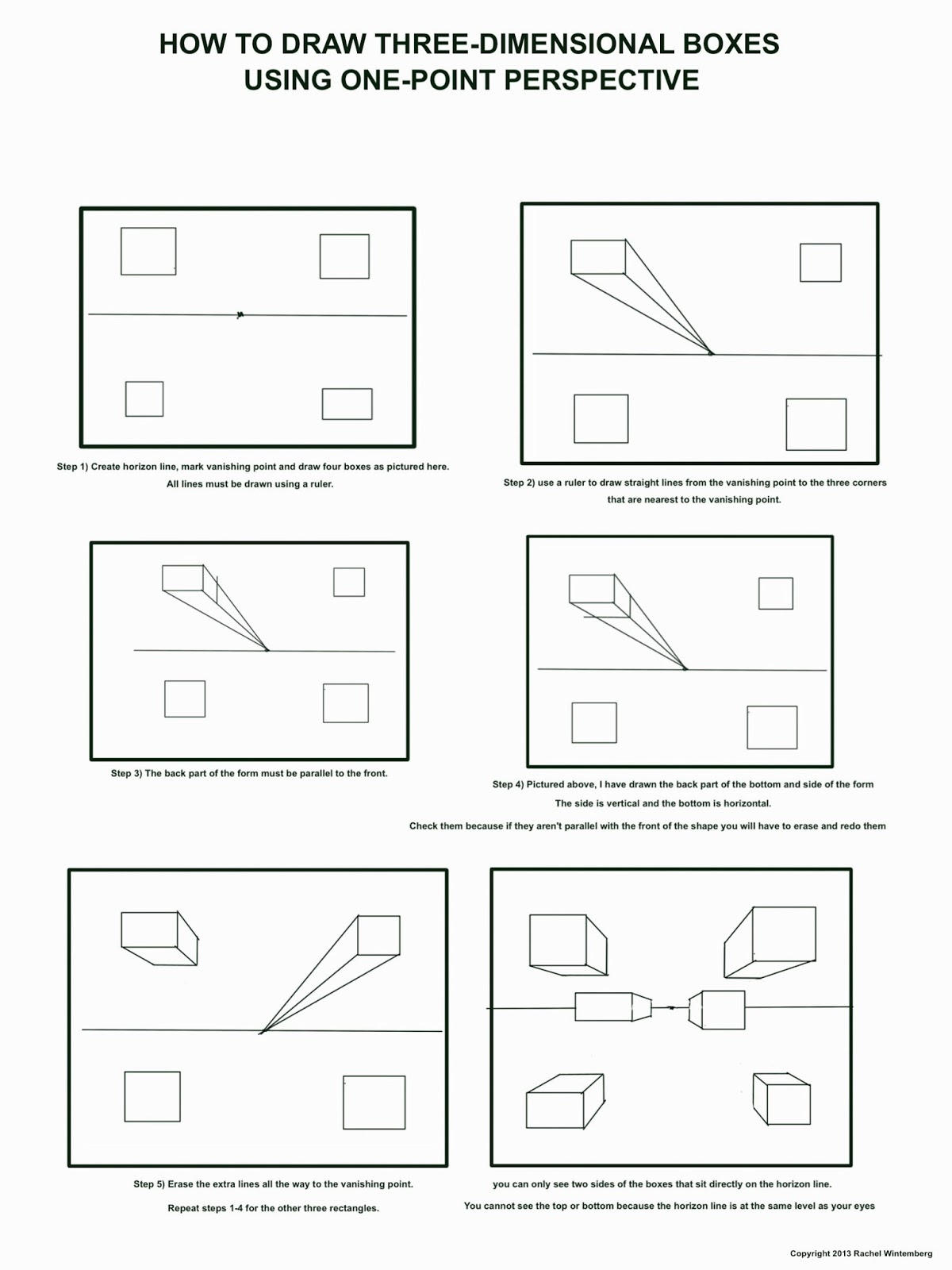 HOW TO DRAW THREE-DIMENSIONAL BOXES
USING ONE-POINT PERSPECTIVE

Step 1) Create horizon line, mark vanishing point and draw four boxes as pictured here.
All lines must be drawn using a ruler.

Step 2) use a ruler to draw straight lines from the vanishing point to the three corners that are nearest to the vanishing point.

Step 3) The back part of the form must be parallel to the front.

Step 4) Pictured above, I have drawn the back part of the bottom and side of the form
The side is vertical and the bottom is horizontal.
Check them because if they aren't parallel with the front of the shape you will have to erase and redo them

Step 5) Erase the extra lines all the way to the vanishing point.
Repeat steps 1-4 for the other three rectangles.

you can only see two sides of the boxes that sit directly on the horizon line.
You cannot see the top or bottom because the horizon line is at the same level as your eyes

Copyright 2013 Rachel Wintemberg