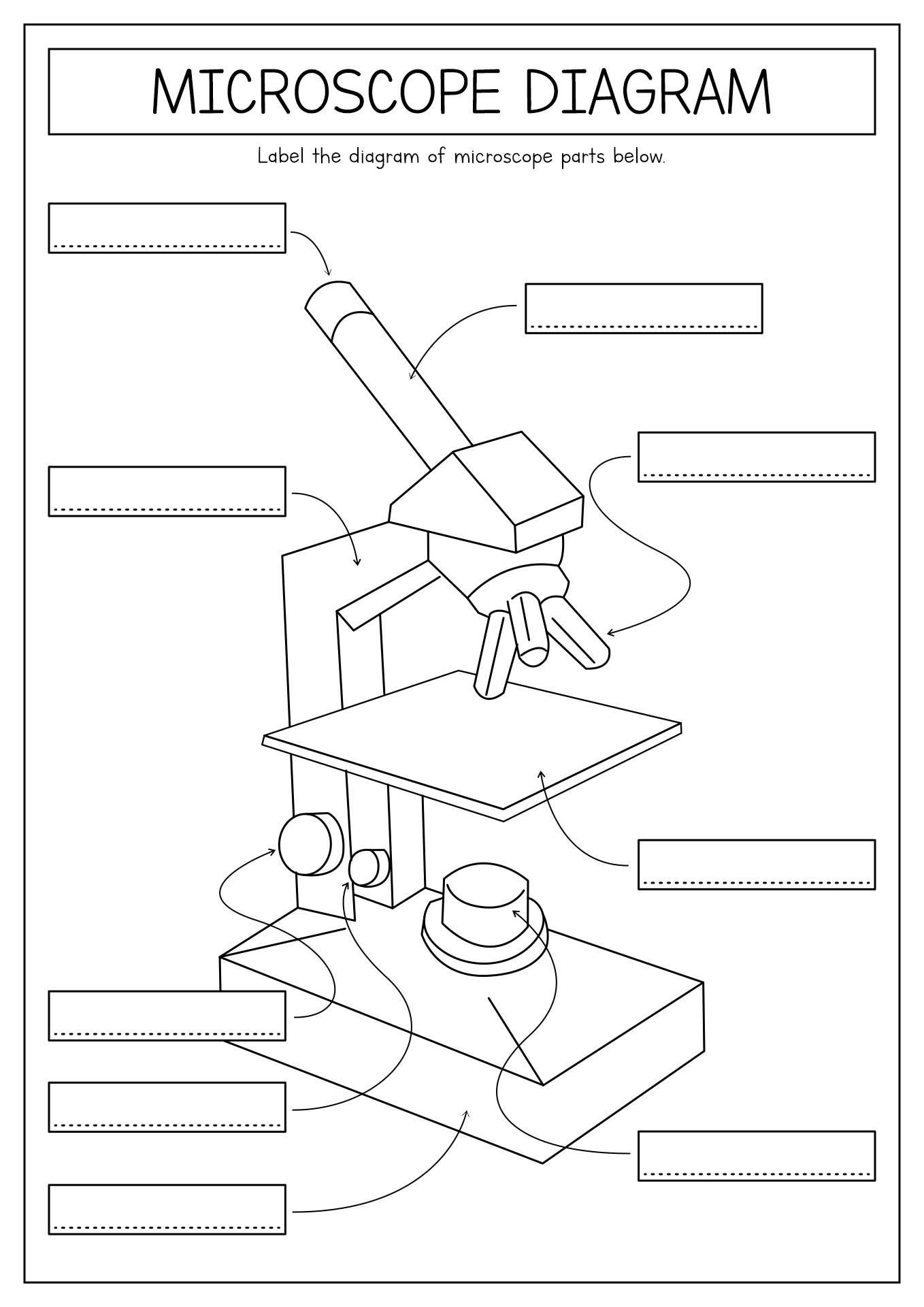 MICROSCOPE DIAGRAM

Label the diagram of microscope parts below.