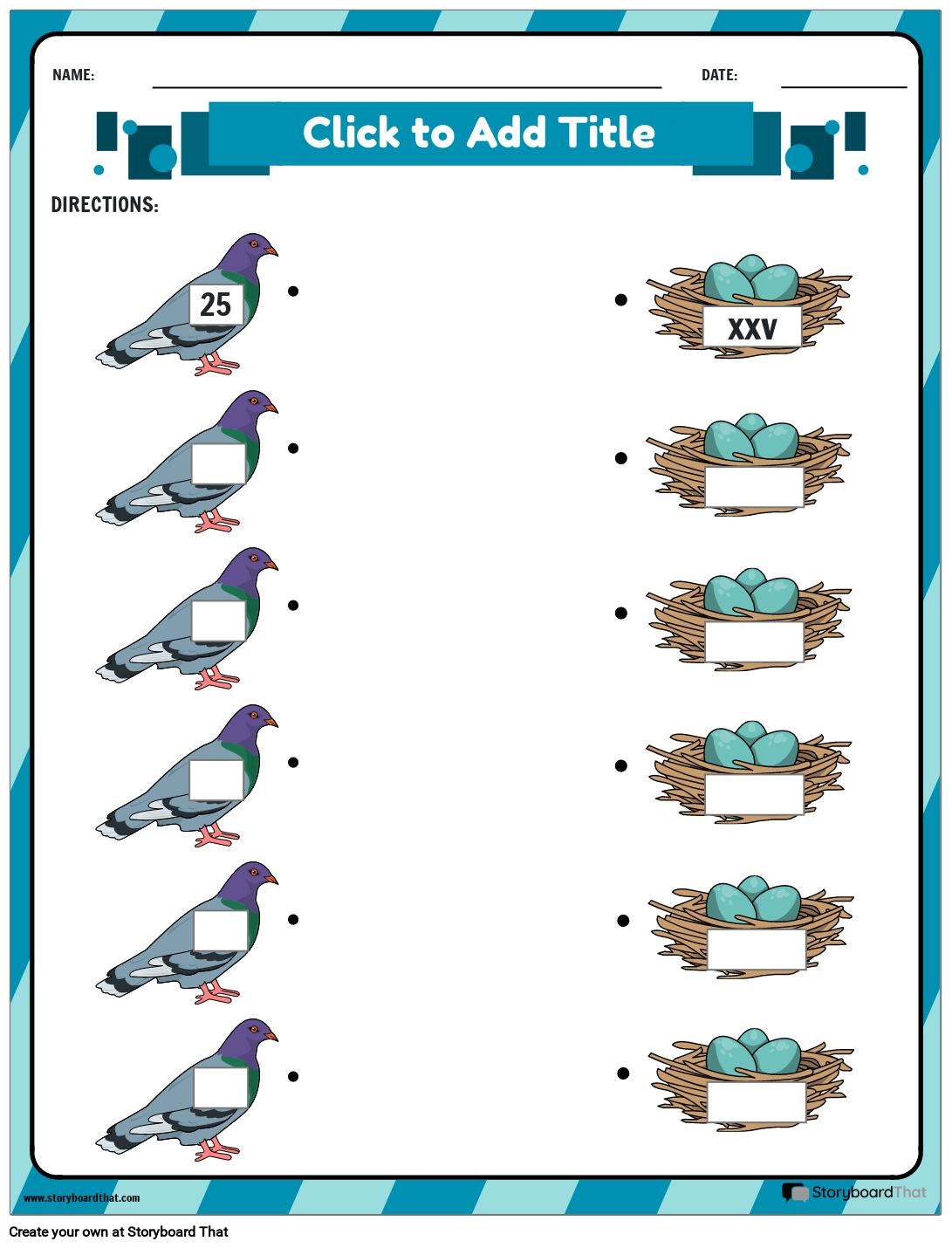 NAME:

DATE:

Click to Add Title

DIRECTIONS:

25

XXV

www.storyboardthat.com

StoryboardThat

Create your own at Storyboard That