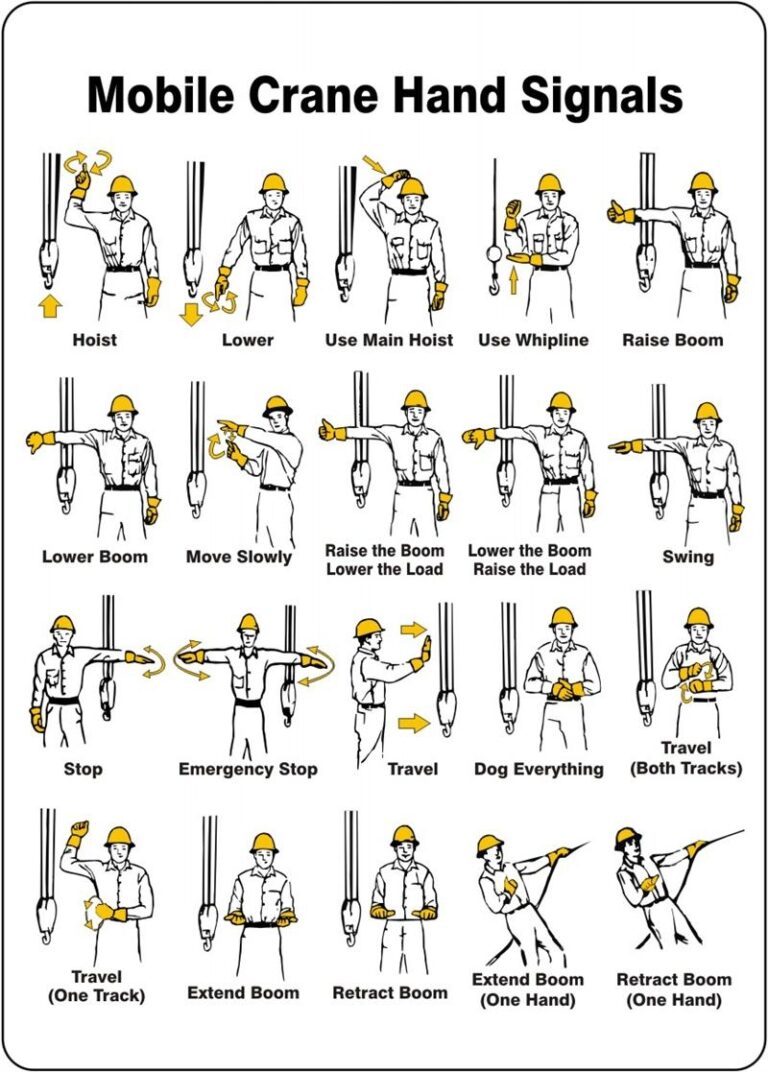 Mobile Crane Hand Signals

Hoist

Lower

Use Main Hoist

Use Whipline

Raise Boom

Lower Boom

Move Slowly

Raise the Boom Lower the Load

Lower the Boom Raise the Load

Swing

Stop

Emergency Stop

Travel

Dog Everything

Travel (Both Tracks)

Travel (One Track)

Extend Boom

Retract Boom

Extend Boom (One Hand)

Retract Boom (One Hand)