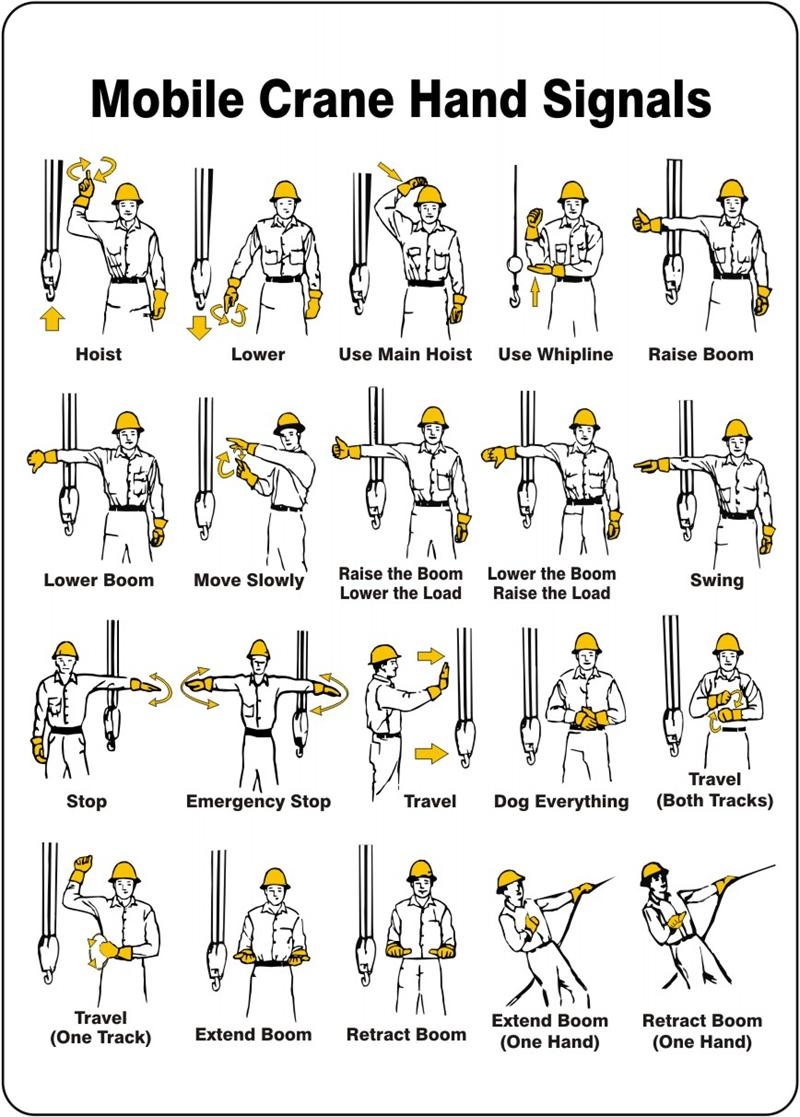 Mobile Crane Hand Signals

Hoist

Lower

Use Main Hoist

Use Whipline

Raise Boom

Lower Boom

Move Slowly

Raise the Boom Lower the Load

Lower the Boom Raise the Load

Swing

Stop

Emergency Stop

Travel

Dog Everything

Travel (Both Tracks)

Travel (One Track)

Extend Boom

Retract Boom

Extend Boom (One Hand)

Retract Boom (One Hand)