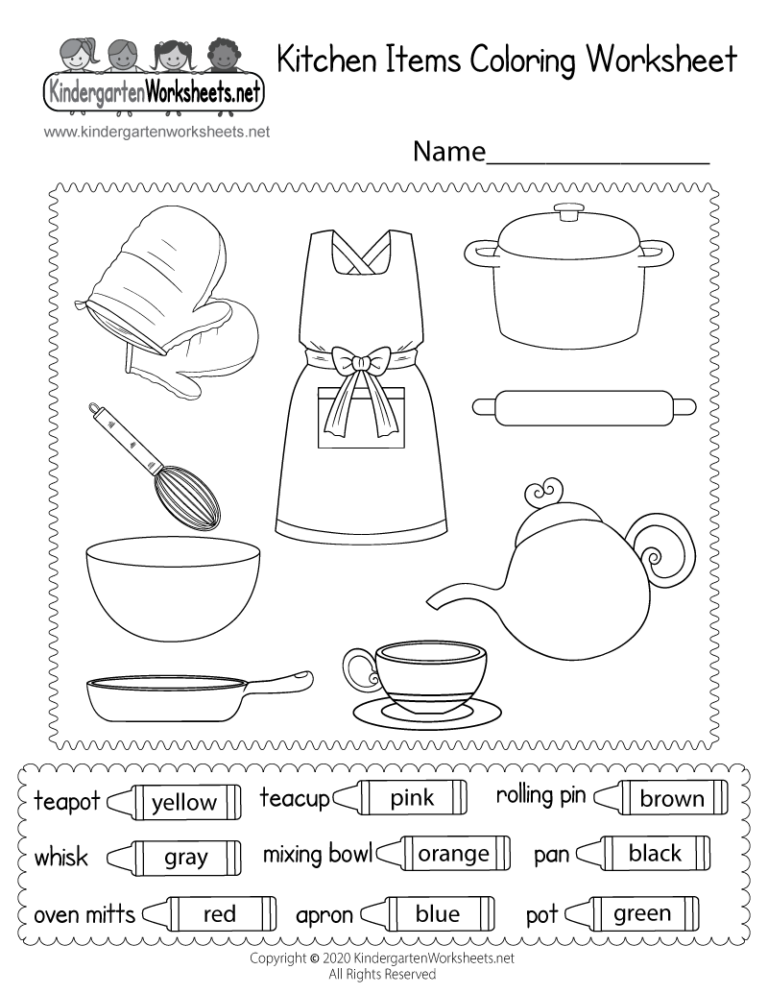 KindergartenWorksheets.net
www.kindergartenworksheets.net

Kitchen Items Coloring Worksheet

Name________________

teapot yellow
teacup pink
rolling pin brown
whisk gray
mixing bowl orange
pan black
oven mitts red
apron blue
pot green

Copyright © 2020 KindergartenWorksheets.net
All Rights Reserved