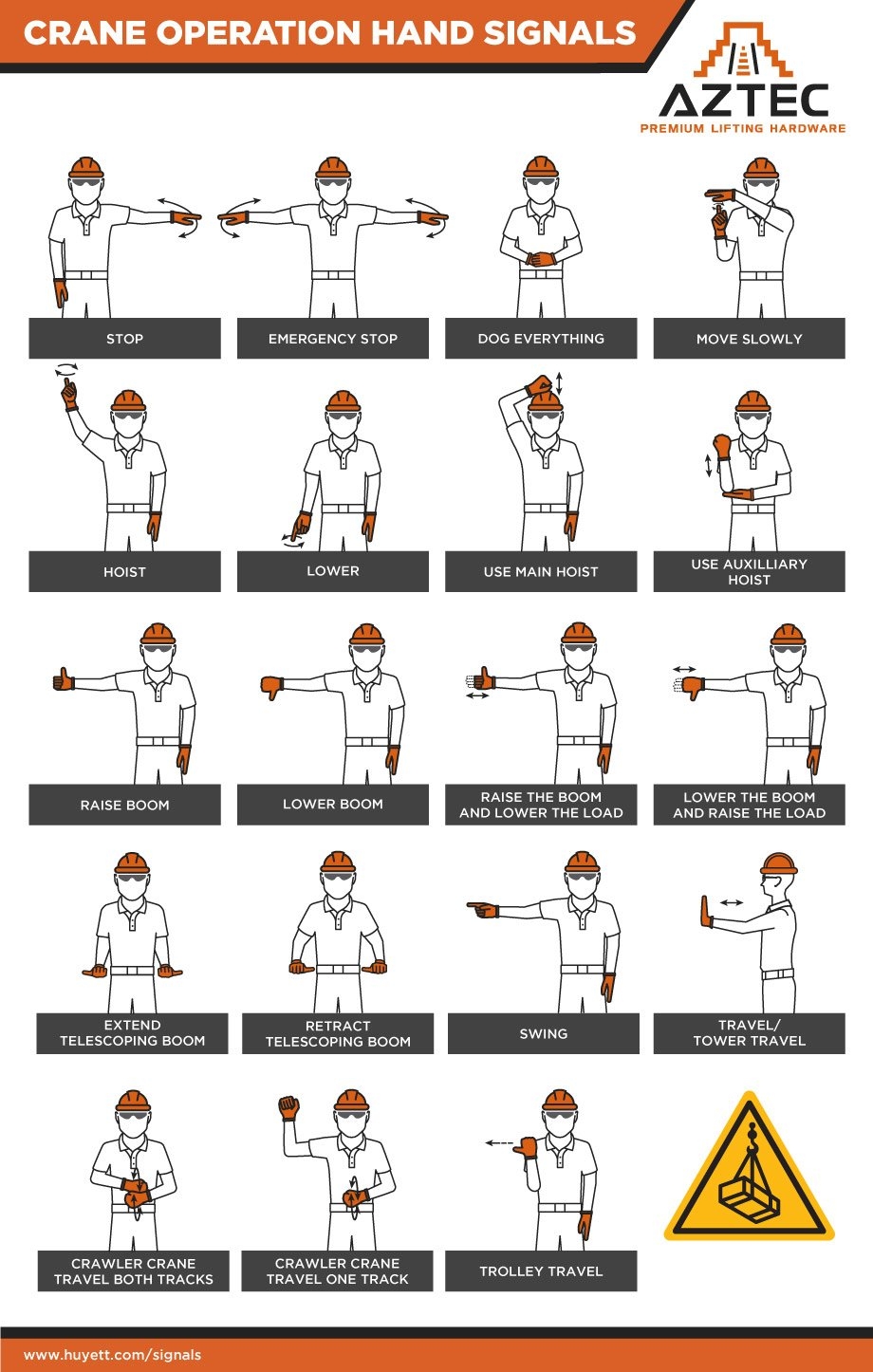 CRANE OPERATION HAND SIGNALS

AZTEC
PREMIUM LIFTING HARDWARE

STOP

EMERGENCY STOP

DOG EVERYTHING

MOVE SLOWLY

HOIST

LOWER

USE MAIN HOIST

USE AUXILLIARY HOIST

RAISE BOOM

LOWER BOOM

RAISE THE BOOM AND LOWER THE LOAD

LOWER THE BOOM AND RAISE THE LOAD

EXTEND TELESCOPING BOOM

RETRACT TELESCOPING BOOM

SWING

TRAVEL/ TOWER TRAVEL

CRAWLER CRANE TRAVEL BOTH TRACKS

CRAWLER CRANE TRAVEL ONE TRACK

TROLLEY TRAVEL

www.huyett.com/signals