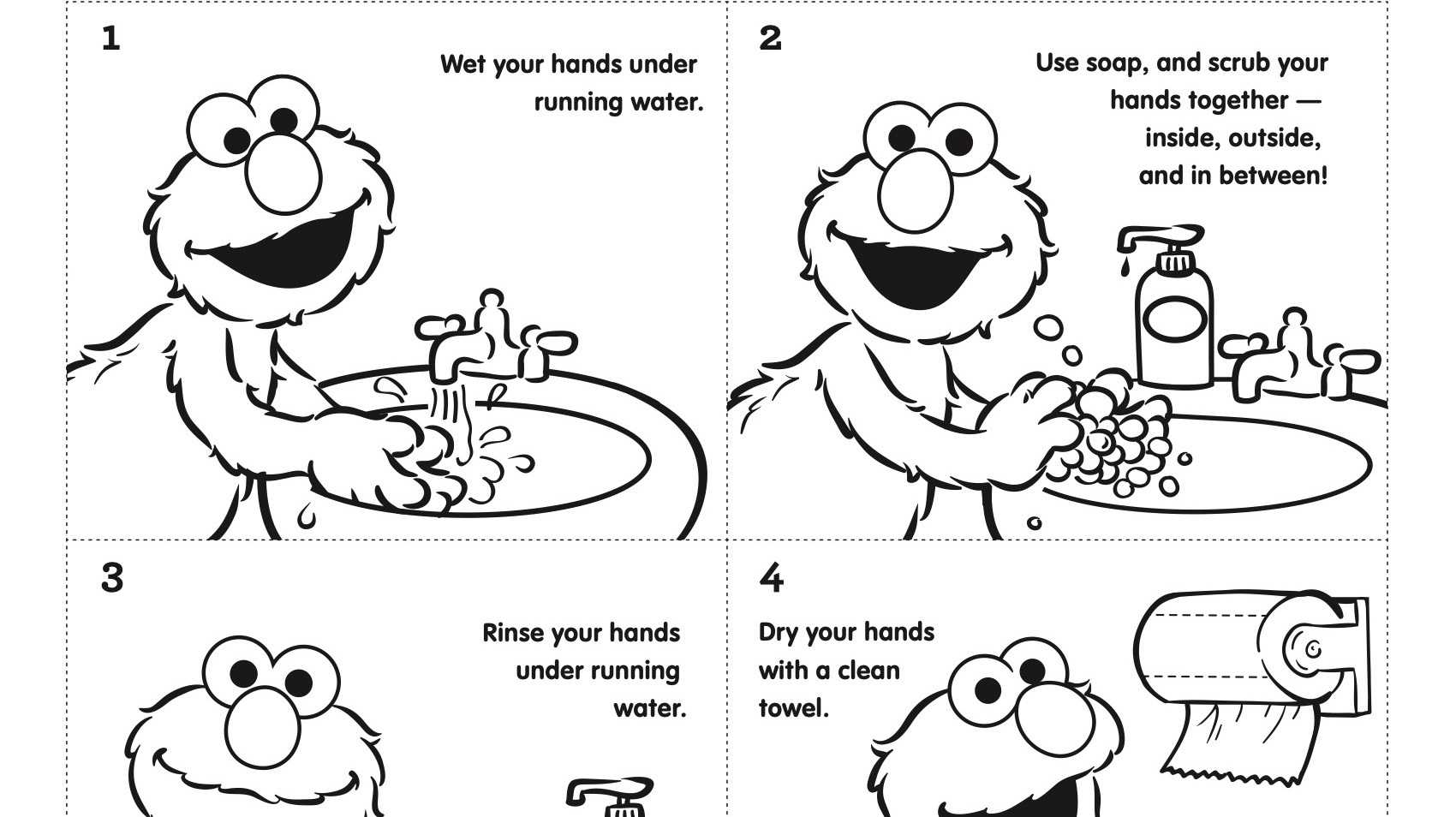 1

Wet your hands under running water.

2

Use soap, and scrub your hands together — inside, outside, and in between!

3

Rinse your hands under running water.

4

Dry your hands with a clean towel.